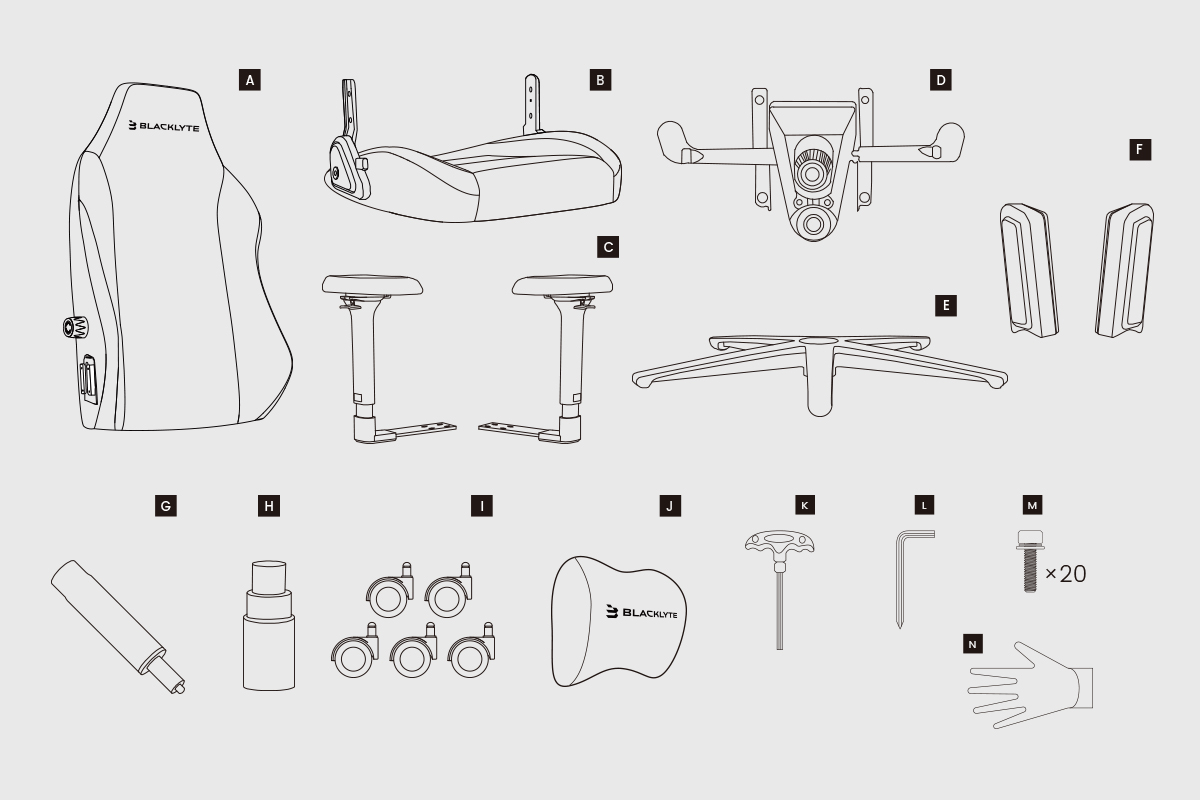 A
BLACKLYTE
B
D
F
C
E
G
H
I
J
BLACKLYTE
K
L
M
×20
N