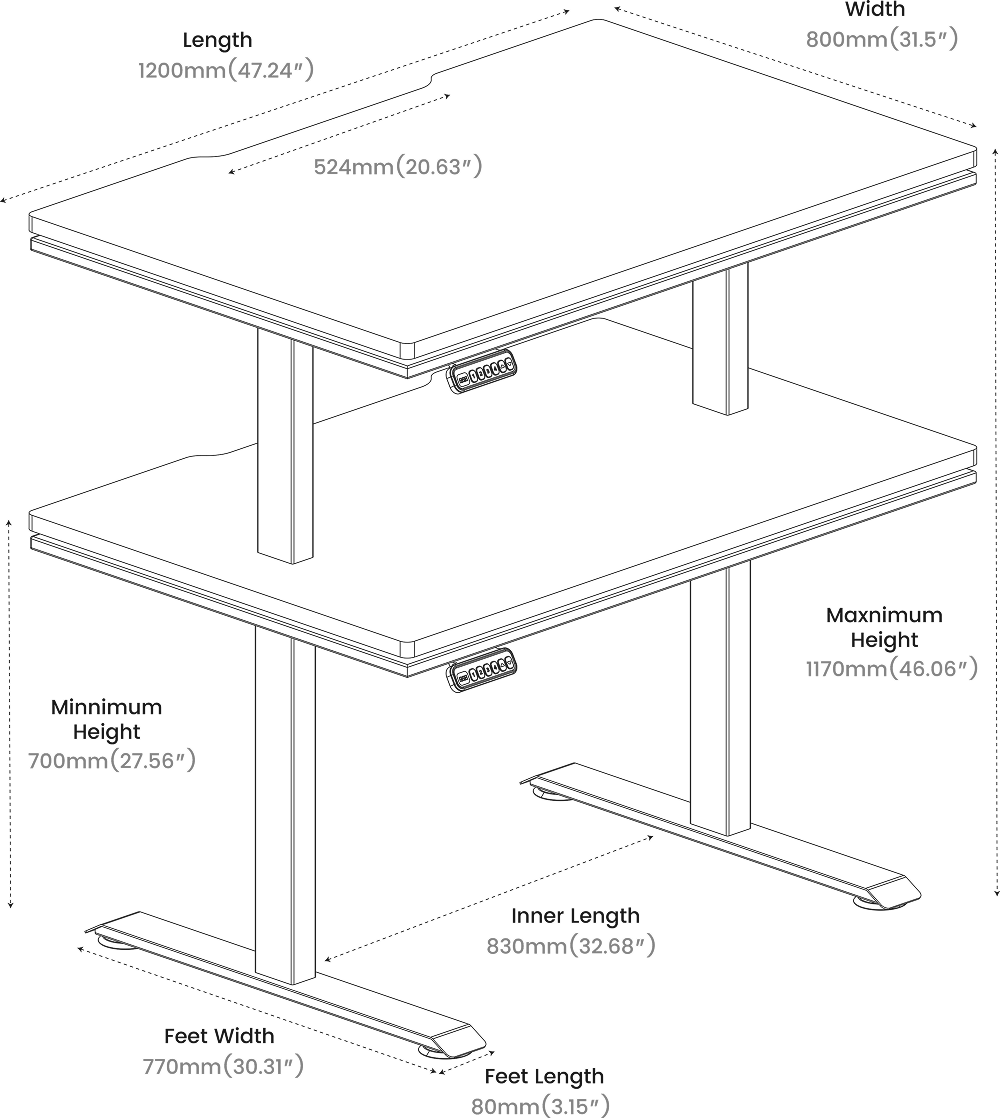 Length
1200mm(47.24″)

Width
800mm(31.5″)

524mm(20.63″)

Maxnimum
Height
1170mm(46.06″)

Minnimum
Height
700mm(27.56″)

Inner Length
830mm(32.68″)

Feet Width
770mm(30.31″)

Feet Length
80mm(3.15″)